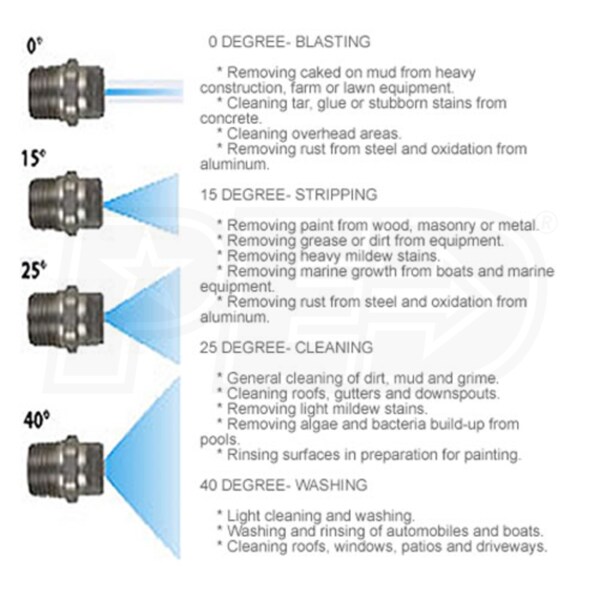 0°

15°

25°

40°

0 DEGREE- BLASTING

* Removing caked on mud from heavy construction, farm or lawn equipment.
* Cleaning tar, glue or stubborn stains from concrete.
* Cleaning overhead areas.
* Removing rust from steel and oxidation from aluminum.

15 DEGREE- STRIPPING

* Removing paint from wood, masonry or metal.
* Removing grease or dirt from equipment.
* Removing heavy mildew stains.
* Removing marine growth from boats and marine equipment.
* Removing rust from steel and oxidation from aluminum.

25 DEGREE- CLEANING

* General cleaning of dirt, mud and grime.
* Cleaning roofs, gutters and downspouts.
* Removing light mildew stains.
* Removing algae and bacteria build-up from pools.
* Rinsing surfaces in preparation for painting.

40 DEGREE- WASHING

* Light cleaning and washing.
* Washing and rinsing of automobiles and boats.
* Cleaning roofs, windows, patios and driveways.