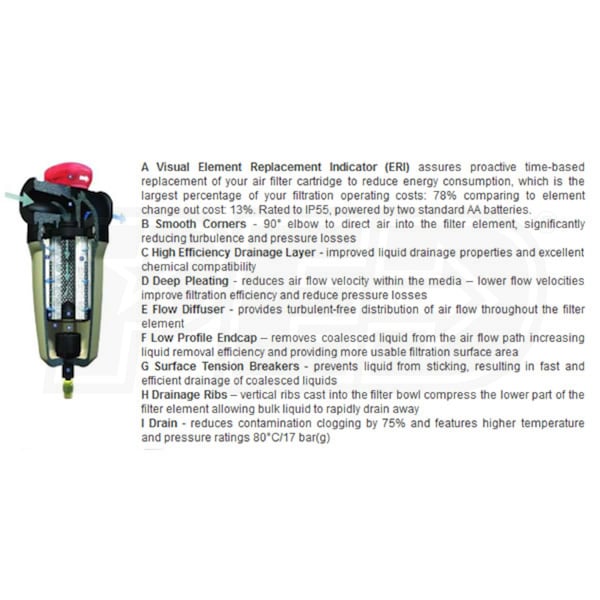 A Visual Element Replacement Indicator (ERI) assures proactive time-based replacement of your air filter cartridge to reduce energy consumption, which is the largest percentage of your filtration operating costs: 78% comparing to element change out cost: 13%. Rated to IP55, powered by two standard AA batteries.
B Smooth Corners - 90° elbow to direct air into the filter element, significantly reducing turbulence and pressure losses
C High Efficiency Drainage Layer - improved liquid drainage properties and excellent chemical compatibility
D Deep Pleating - reduces air flow velocity within the media – lower flow velocities improve filtration efficiency and reduce pressure losses
E Flow Diffuser - provides turbulent-free distribution of air flow throughout the filter element
F Low Profile Endcap – removes coalesced liquid from the air flow path increasing liquid removal efficiency and providing more usable filtration surface area
G Surface Tension Breakers - prevents liquid from sticking, resulting in fast and efficient drainage of coalesced liquids
H Drainage Ribs – vertical ribs cast into the filter bowl compress the lower part of the filter element allowing bulk liquid to rapidly drain away
I Drain - reduces contamination clogging by 75% and features higher temperature and pressure ratings 80°C/17 bar(g)