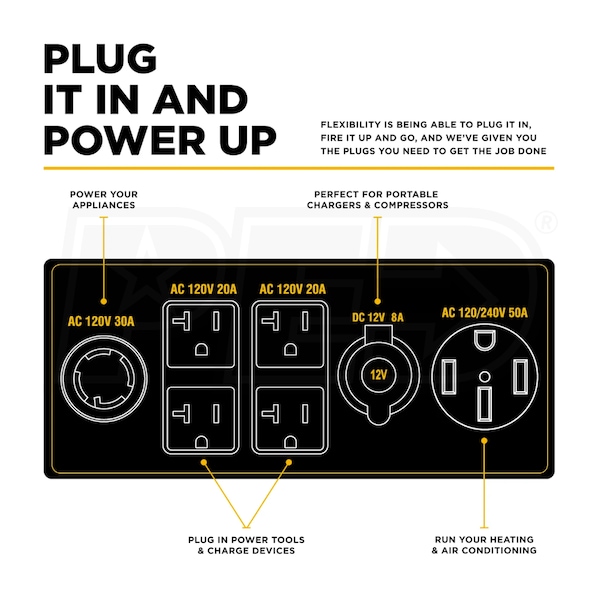 PLUG IT IN AND POWER UP

FLEXIBILITY IS BEING ABLE TO PLUG IT IN, FIRE IT UP AND GO, AND WE'VE GIVEN YOU THE PLUGS YOU NEED TO GET THE JOB DONE

POWER YOUR APPLIANCES

PERFECT FOR PORTABLE CHARGERS & COMPRESSORS

AC 120V 30A

AC 120V 20A

AC 120V 20A

DC 12V 8A

12V

AC 120/240V 50A

PLUG IN POWER TOOLS & CHARGE DEVICES

RUN YOUR HEATING & AIR CONDITIONING