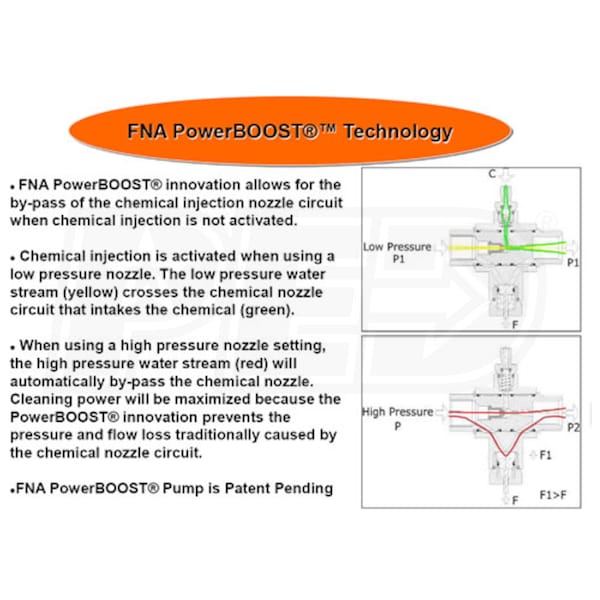 FNA PowerBOOST®™ Technology

• FNA PowerBOOST® innovation allows for the by-pass of the chemical injection nozzle circuit when chemical injection is not activated.

• Chemical injection is activated when using a low pressure nozzle. The low pressure water stream (yellow) crosses the chemical nozzle circuit that intakes the chemical (green).

• When using a high pressure nozzle setting, the high pressure water stream (red) will automatically by-pass the chemical nozzle. Cleaning power will be maximized because the PowerBOOST® innovation prevents the pressure and flow loss traditionally caused by the chemical nozzle circuit.

•FNA PowerBOOST® Pump is Patent Pending

C
Low Pressure
P1
P1
F

High Pressure
P
P2
F1
F
F1>F