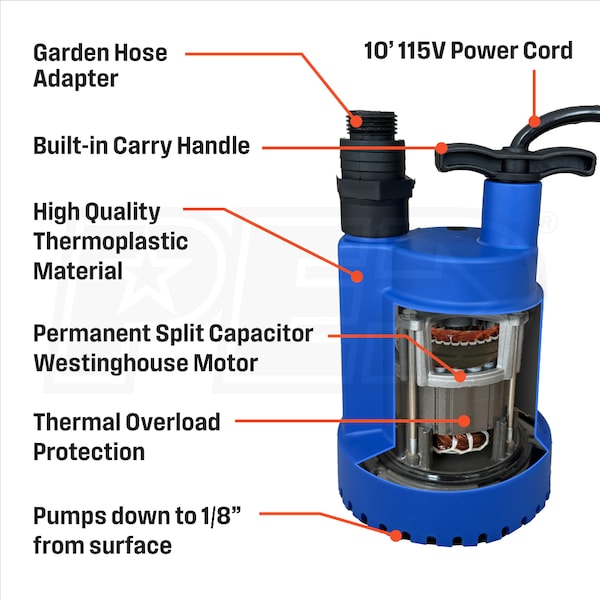 Garden Hose Adapter

10' 115V Power Cord

Built-in Carry Handle

High Quality Thermoplastic Material

Permanent Split Capacitor Westinghouse Motor

Thermal Overload Protection

Pumps down to 1/8" from surface