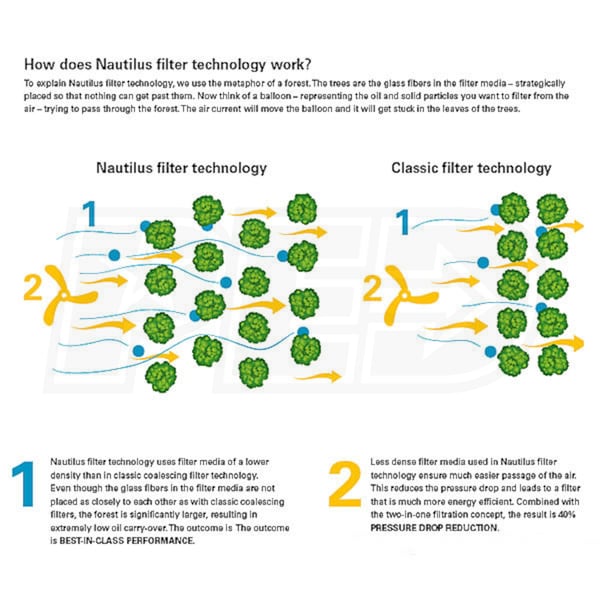 How does Nautilus filter technology work?

To explain Nautilus filter technology, we use the metaphor of a forest. The trees are the glass fibers in the filter media – strategically placed so that nothing can get past them. Now think of a balloon – representing the oil and solid particles you want to filter from the air – trying to pass through the forest. The air current will move the balloon and it will get stuck in the leaves of the trees.

Nautilus filter technology

1

2

Classic filter technology

1

2

1

Nautilus filter technology uses filter media of a lower density than in classic coalescing filter technology. Even though the glass fibers in the filter media are not placed as closely to each other as with classic coalescing filters, the forest is significantly larger, resulting in extremely low oil carry-over. The outcome is The outcome is BEST-IN-CLASS PERFORMANCE.

2

Less dense filter media used in Nautilus filter technology ensure much easier passage of the air. This reduces the pressure drop and leads to a filter that is much more energy efficient. Combined with the two-in-one filtration concept, the result is 40% PRESSURE DROP REDUCTION.