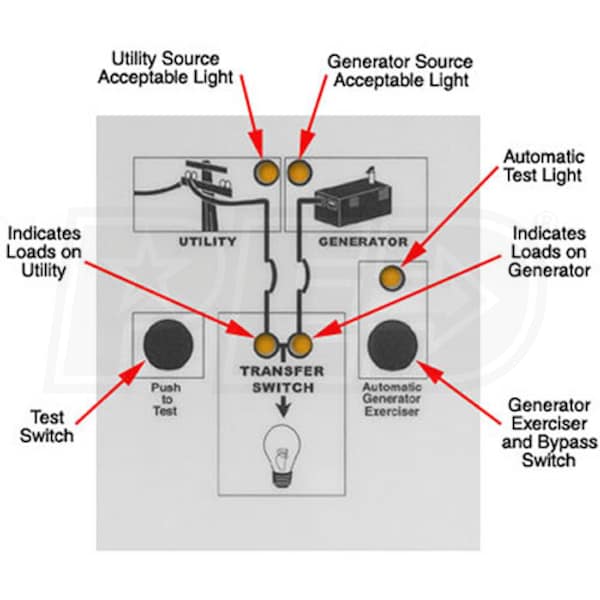 Utility Source Acceptable Light

Generator Source Acceptable Light

Automatic Test Light

UTILITY

GENERATOR

Indicates Loads on Utility

Indicates Loads on Generator

TRANSFER SWITCH

Push to Test

Automatic Generator Exerciser

Test Switch

Generator Exerciser and Bypass Switch