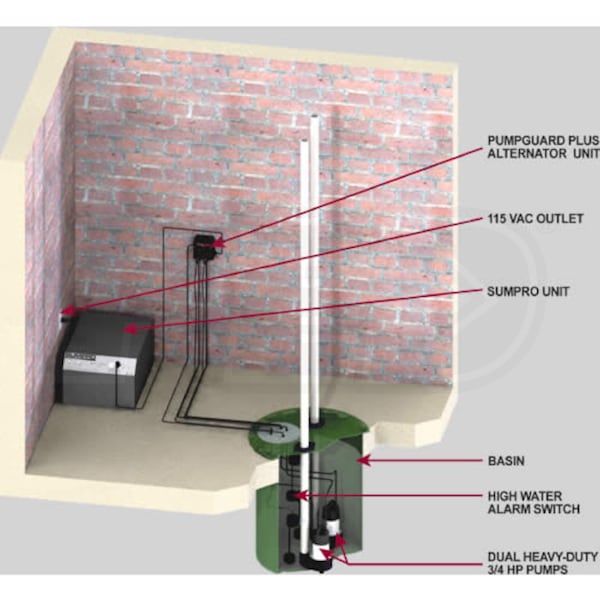 PUMPGUARD PLUS ALTERNATOR UNIT

115 VAC OUTLET

SUMPRO UNIT

BASIN

HIGH WATER ALARM SWITCH

DUAL HEAVY-DUTY 3/4 HP PUMPS