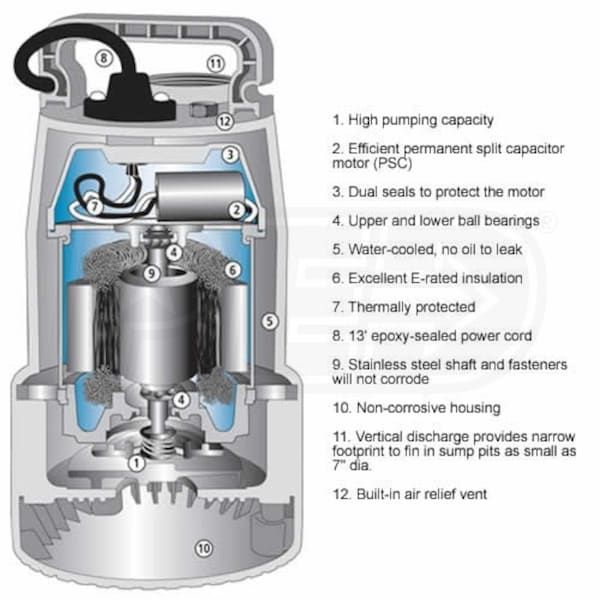 8
11
12
3
7
2
4
9
6
5
4
1
10

1. High pumping capacity

2. Efficient permanent split capacitor motor (PSC)

3. Dual seals to protect the motor

4. Upper and lower ball bearings

5. Water-cooled, no oil to leak

6. Excellent E-rated insulation

7. Thermally protected

8. 13' epoxy-sealed power cord

9. Stainless steel shaft and fasteners will not corrode

10. Non-corrosive housing

11. Vertical discharge provides narrow footprint to fin in sump pits as small as 7" dia.

12. Built-in air relief vent