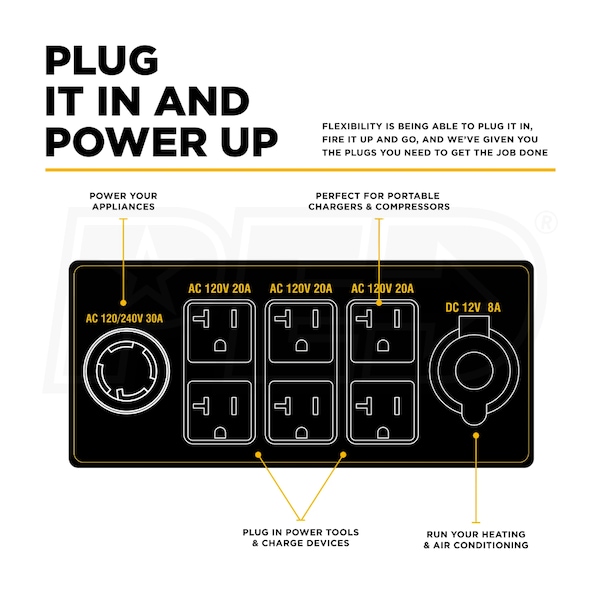 PLUG IT IN AND POWER UP

FLEXIBILITY IS BEING ABLE TO PLUG IT IN, FIRE IT UP AND GO, AND WE'VE GIVEN YOU THE PLUGS YOU NEED TO GET THE JOB DONE

POWER YOUR APPLIANCES

PERFECT FOR PORTABLE CHARGERS & COMPRESSORS

AC 120/240V 30A

AC 120V 20A

AC 120V 20A

AC 120V 20A

DC 12V 8A

PLUG IN POWER TOOLS & CHARGE DEVICES

RUN YOUR HEATING & AIR CONDITIONING