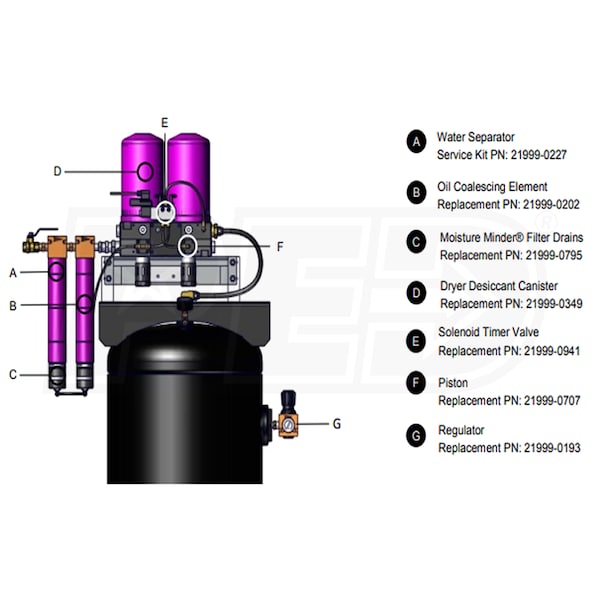 E
D
F
A
B
C
G

A Water Separator
Service Kit PN: 21999-0227

B Oil Coalescing Element
Replacement PN: 21999-0202

C Moisture Minder® Filter Drains
Replacement PN: 21999-0795

D Dryer Desiccant Canister
Replacement PN: 21999-0349

E Solenoid Timer Valve
Replacement PN: 21999-0941

F Piston
Replacement PN: 21999-0707

G Regulator
Replacement PN: 21999-0193