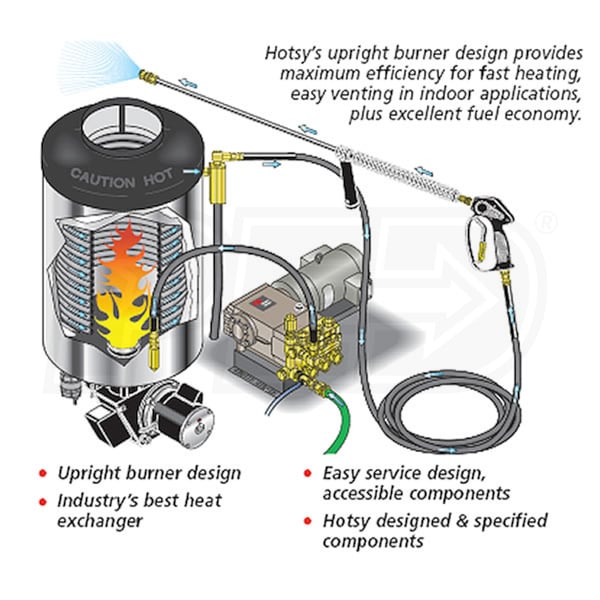 Hotsy's upright burner design provides maximum efficiency for fast heating, easy venting in indoor applications, plus excellent fuel economy.

CAUTION HOT

®

• Upright burner design
• Industry's best heat exchanger

• Easy service design, accessible components
• Hotsy designed & specified components