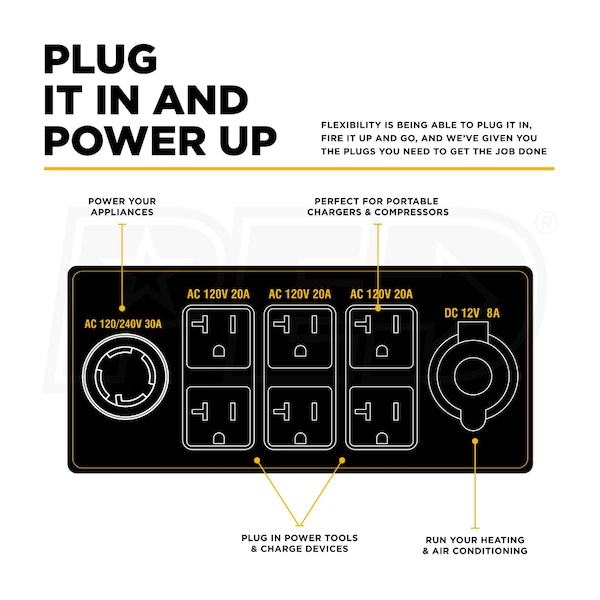 PLUG IT IN AND POWER UP

FLEXIBILITY IS BEING ABLE TO PLUG IT IN, FIRE IT UP AND GO, AND WE'VE GIVEN YOU THE PLUGS YOU NEED TO GET THE JOB DONE

POWER YOUR APPLIANCES

PERFECT FOR PORTABLE CHARGERS & COMPRESSORS

AC 120/240V 30A

AC 120V 20A

AC 120V 20A

AC 120V 20A

DC 12V 8A

PLUG IN POWER TOOLS & CHARGE DEVICES

RUN YOUR HEATING & AIR CONDITIONING