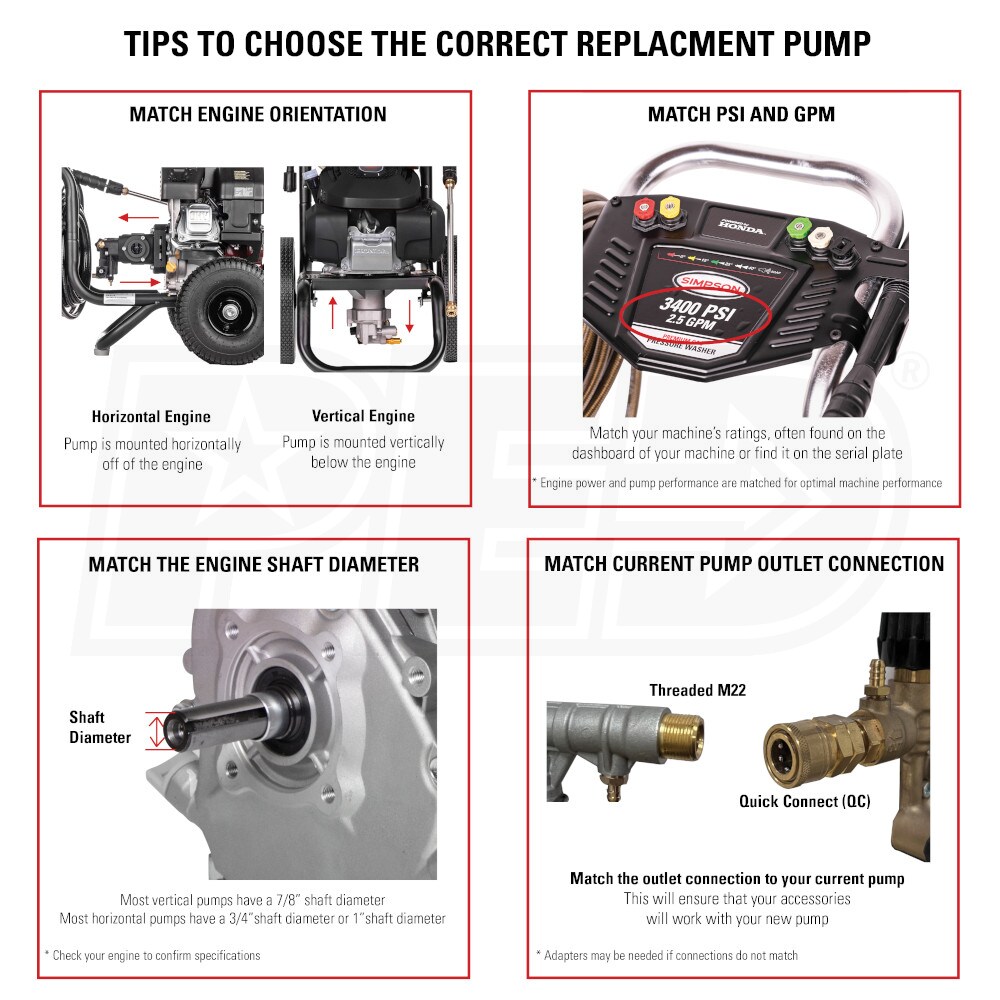 TIPS TO CHOOSE THE CORRECT REPLACMENT PUMP

MATCH ENGINE ORIENTATION

Horizontal Engine
Pump is mounted horizontally off of the engine

Vertical Engine
Pump is mounted vertically below the engine

MATCH PSI AND GPM

HONDA

SIMPSON
3400 PSI
2.5 GPM
PRESSURE WASHER

Match your machine's ratings, often found on the dashboard of your machine or find it on the serial plate

* Engine power and pump performance are matched for optimal machine performance

MATCH THE ENGINE SHAFT DIAMETER

Shaft Diameter

Most vertical pumps have a 7/8" shaft diameter
Most horizontal pumps have a 3/4"shaft diameter or 1"shaft diameter

* Check your engine to confirm specifications

MATCH CURRENT PUMP OUTLET CONNECTION

Threaded M22

Quick Connect (QC)

Match the outlet connection to your current pump
This will ensure that your accessories will work with your new pump

* Adapters may be needed if connections do not match