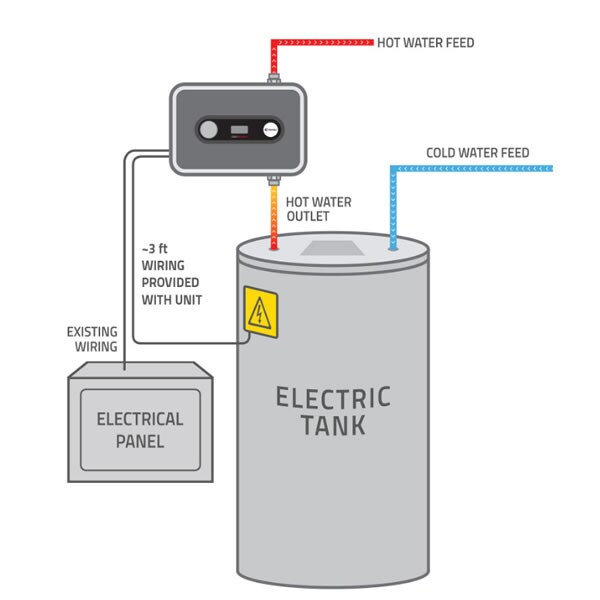 HOT WATER FEED

COLD WATER FEED

HOT WATER OUTLET

~3 ft WIRING PROVIDED WITH UNIT

EXISTING WIRING

ELECTRICAL PANEL

ELECTRIC TANK