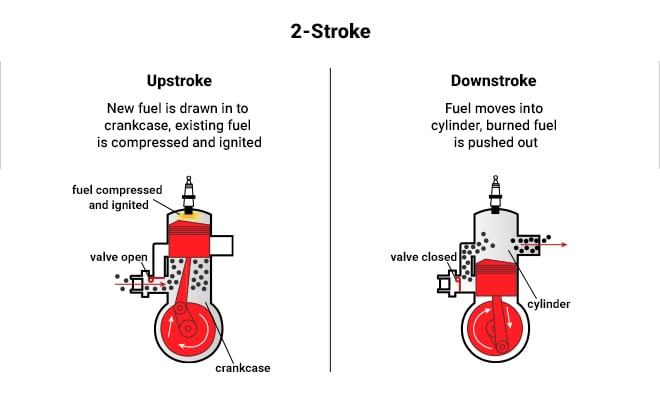 2-Stroke

Upstroke

New fuel is drawn in to crankcase, existing fuel is compressed and ignited

fuel compressed and ignited

valve open

crankcase

Downstroke

Fuel moves into cylinder, burned fuel is pushed out

valve closed

cylinder